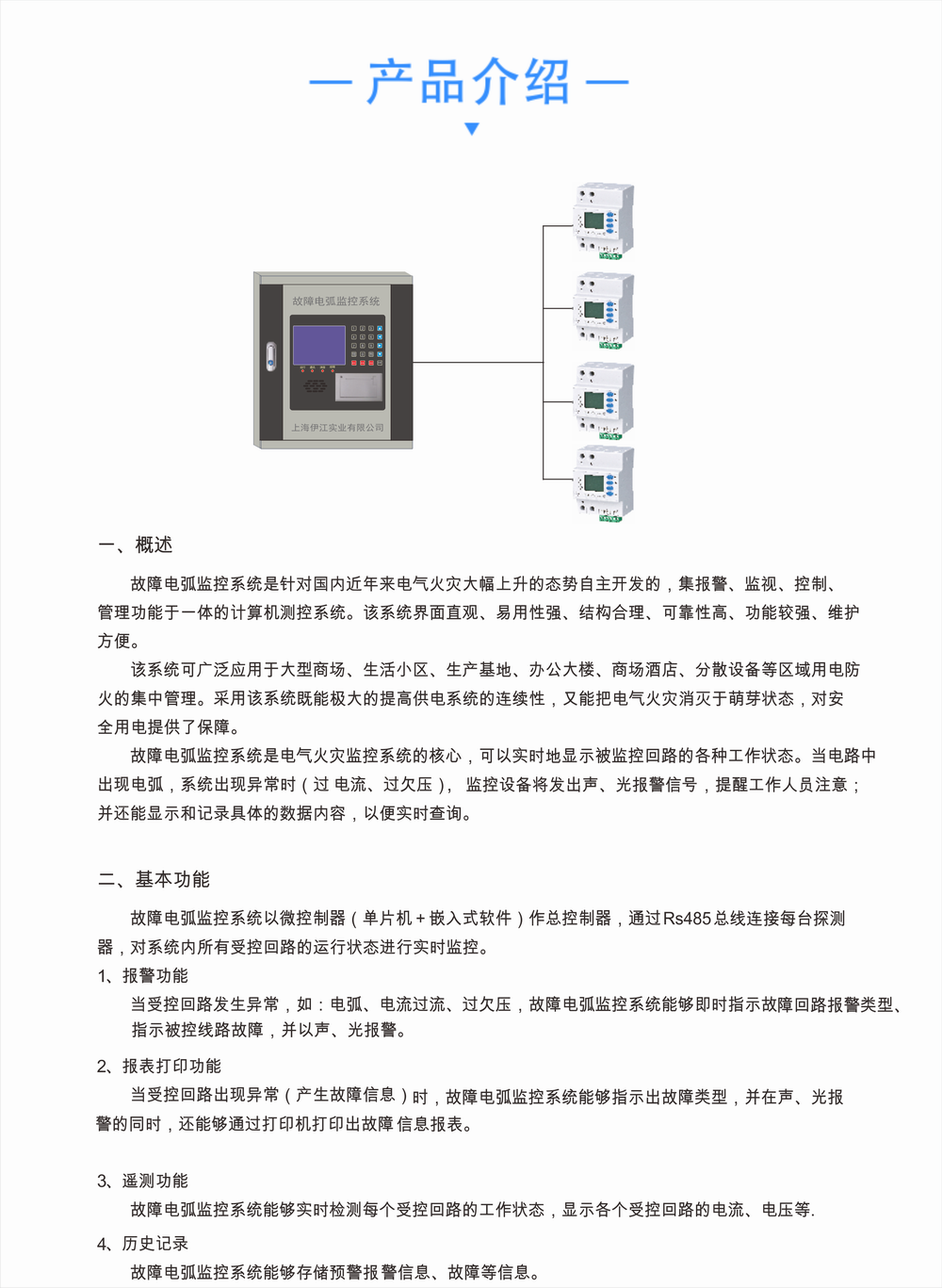 — 产品介绍 —

故障电弧监控系统

上海伊江实业有限公司

一、概述

故障电弧监控系统是针对国内近年来电气火灾大幅上升的态势自主开发的，集报警、监视、控制、管理功能于一体的计算机测控系统。该系统界面直观、易用性强、结构合理、可靠性高、功能较强、维护方便。

该系统可广泛应用于大型商场、生活小区、生产基地、办公大楼、商场酒店、分散设备等区域用电防火的集中管理。采用该系统既能极大的提高供电系统的连续性，又能把电气火灾消灭于萌芽状态，对安全用电提供了保障。

故障电弧监控系统是电气火灾监控系统的核心，可以实时地显示被监控回路的各种工作状态。当电路中出现电弧，系统出现异常时（过 电流、过欠压）， 监控设备将发出声、光报警信号，提醒工作人员注意；并还能显示和记录具体的数据内容，以便实时查询。

二、基本功能

故障电弧监控系统以微控制器（单片机＋嵌入式软件）作总控制器，通过Rs485总线连接每台探测器，对系统内所有受控回路的运行状态进行实时监控。

1、报警功能

当受控回路发生异常，如：电弧、电流过流、过欠压，故障电弧监控系统能够即时指示故障回路报警类型、指示被控线路故障，并以声、光报警。

2、报表打印功能

当受控回路出现异常（产生故障信息）时，故障电弧监控系统能够指示出故障类型，并在声、光报警的同时，还能够通过打印机打印出故障信息报表。

3、遥测功能

故障电弧监控系统能够实时检测每个受控回路的工作状态，显示各个受控回路的电流、电压等.

4、历史记录

故障电弧监控系统能够存储预警报警信息、故障等信息。