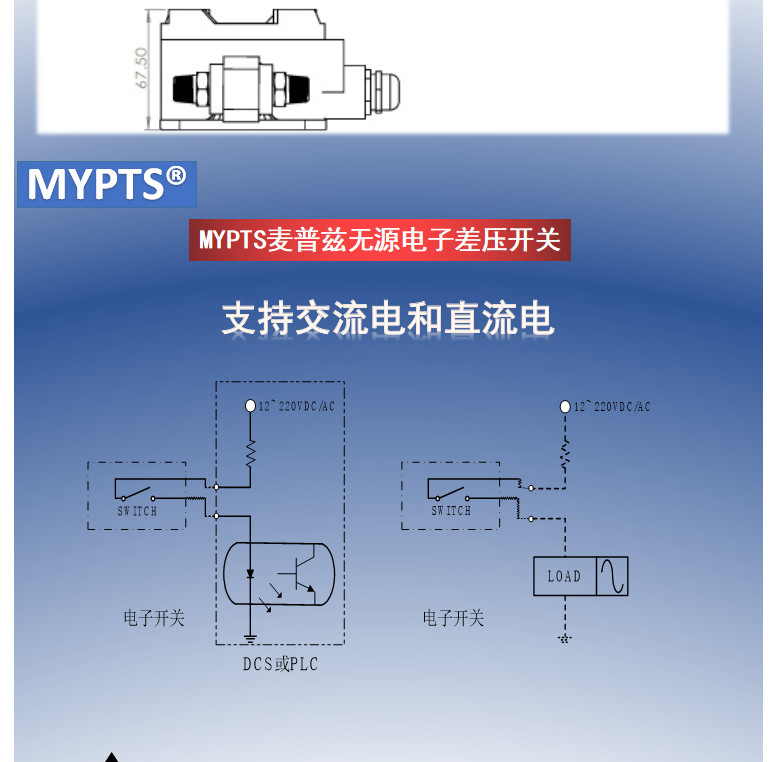 67.50

MYPTS®

MYPTS麦普兹无源电子差压开关

支持交流电和直流电

12~220VDC/AC

SWITCH

电子开关

DCS或PLC

12~220VDC/AC

SWITCH

LOAD

电子开关