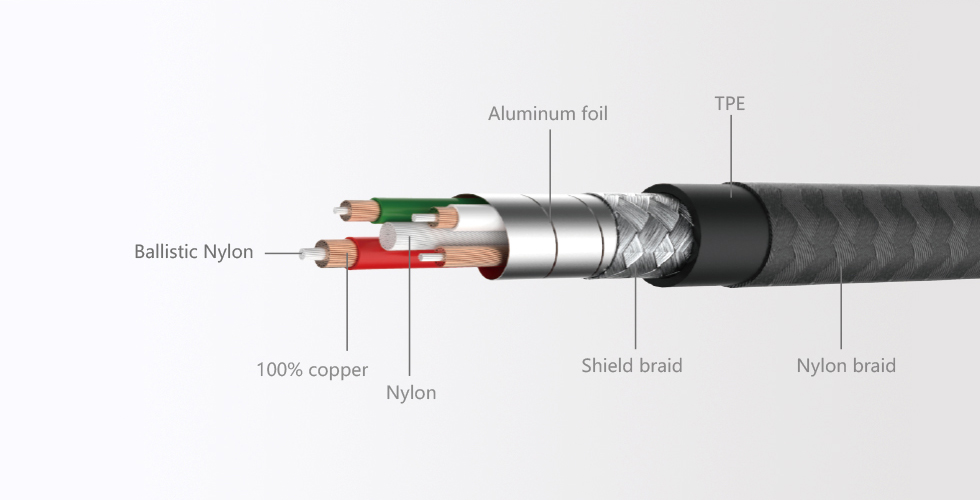 Aluminum foil

TPE

Ballistic Nylon

100% copper

Nylon

Shield braid

Nylon braid